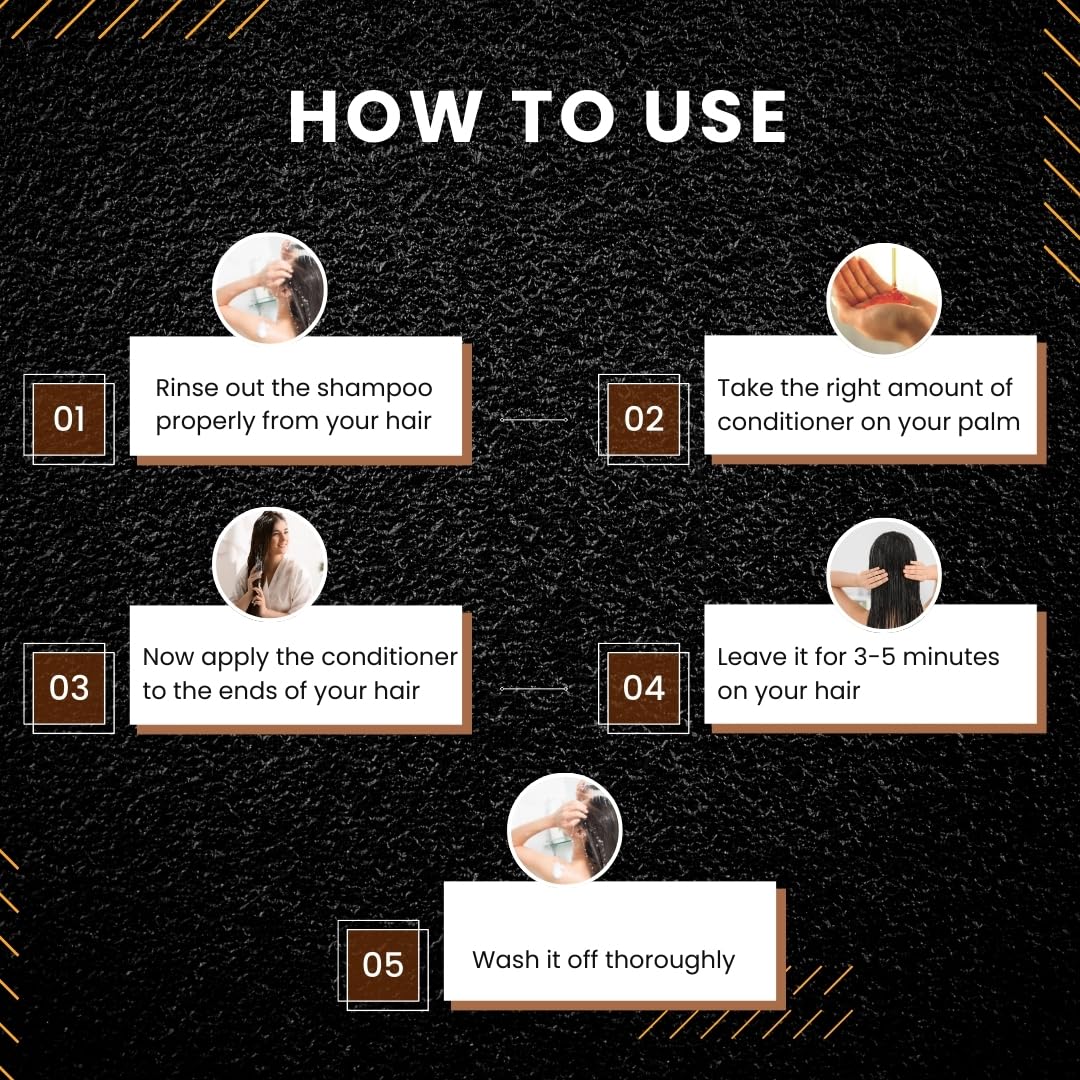 HOW TO USE

01
Rinse out the shampoo properly from your hair

02
Take the right amount of conditioner on your palm

03
Now apply the conditioner to the ends of your hair

04
Leave it for 3-5 minutes on your hair

05
Wash it off thoroughly