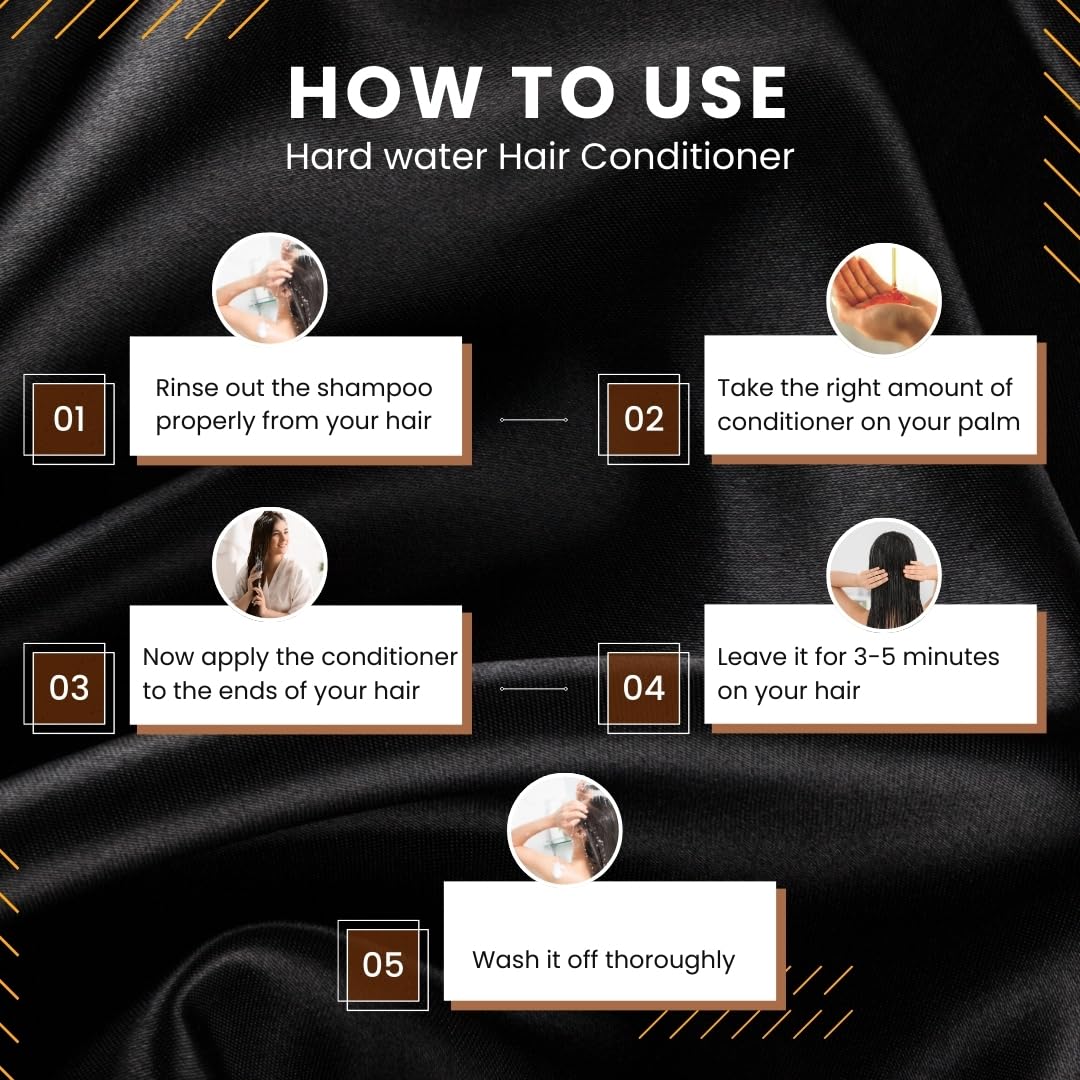 HOW TO USE
Hard water Hair Conditioner

01
Rinse out the shampoo properly from your hair

02
Take the right amount of conditioner on your palm

03
Now apply the conditioner to the ends of your hair

04
Leave it for 3-5 minutes on your hair

05
Wash it off thoroughly